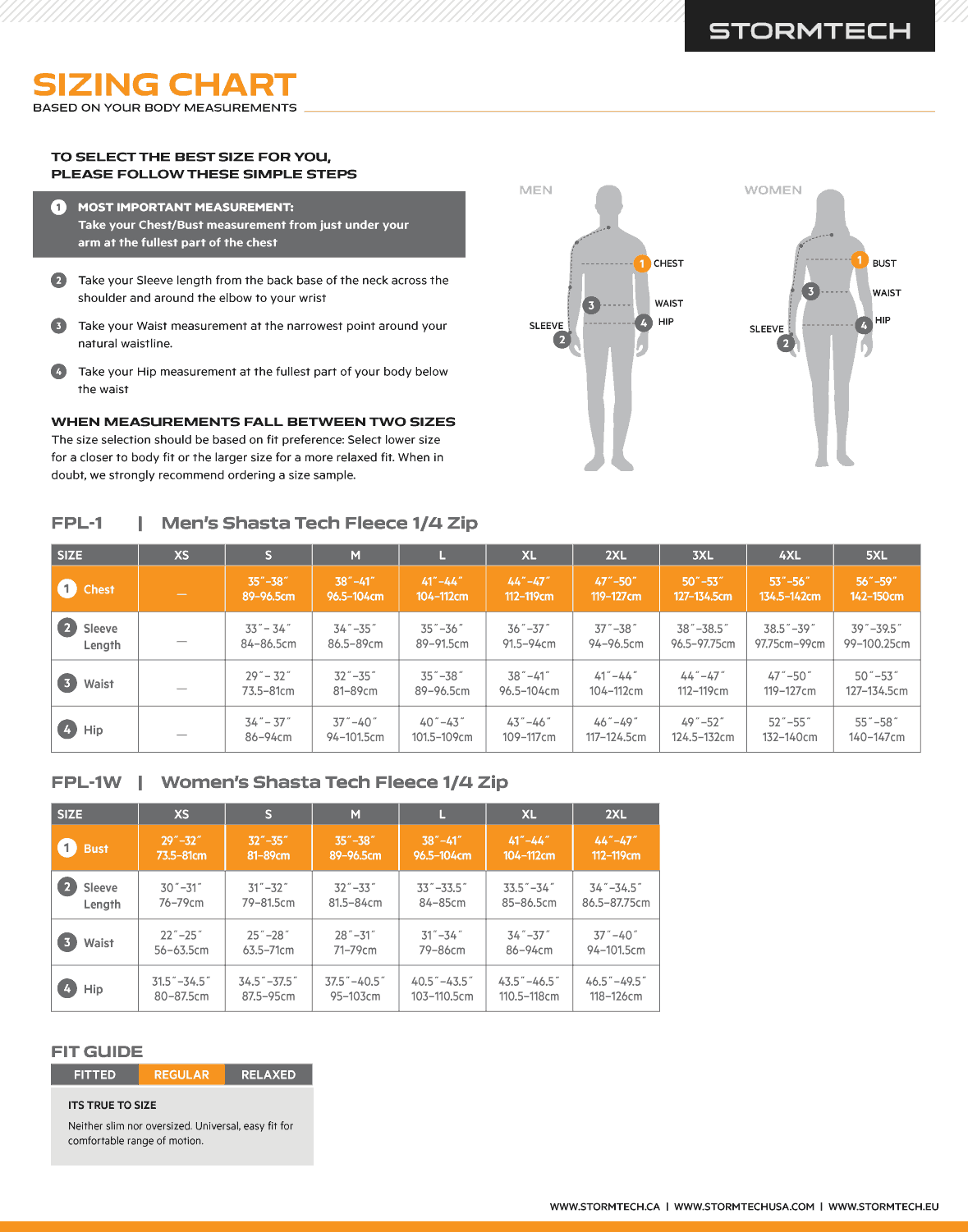 STORMTECH

SIZING CHART
BASED ON YOUR BODY MEASUREMENTS

TO SELECT THE BEST SIZE FOR YOU, PLEASE FOLLOW THESE SIMPLE STEPS

1 MOST IMPORTANT MEASUREMENT: Take your Chest/Bust measurement from just under your arm at the fullest part of the chest

2 Take your Sleeve length from the back base of the neck across the shoulder and around the elbow to your wrist

3 Take your Waist measurement at the narrowest point around your natural waistline.

4 Take your Hip measurement at the fullest part of your body below the waist

WHEN MEASUREMENTS FALL BETWEEN TWO SIZES
The size selection should be based on fit preference: Select lower size for a closer to body fit or the larger size for a more relaxed fit. When in doubt, we strongly recommend ordering a size sample.

MEN
1 CHEST
3 WAIST
4 HIP
SLEEVE 2

WOMEN
1 BUST
3 WAIST
4 HIP
SLEEVE 2

FPL-1 | Men's Shasta Tech Fleece 1/4 Zip

| SIZE | XS | S | M | L | XL | 2XL | 3XL | 4XL | 5XL |
|---|---|---|---|---|---|---|---|---|---|
| 1 Chest | — | 35"–38" 89–96.5cm | 38"–41" 96.5–104cm | 41"–44" 104–112cm | 44"–47" 112–119cm | 47"–50" 119–127cm | 50"–53" 127–134.5cm | 53"–56" 134.5–142cm | 56"–59" 142–150cm |
| 2 Sleeve Length | — | 33"– 34" 84–86.5cm | 34"–35" 86.5–89cm | 35"–36" 89–91.5cm | 36"–37" 91.5–94cm | 37"–38" 94–96.5cm | 38"–38.5" 96.5–97.75cm | 38.5"–39" 97.75cm–99cm | 39"–39.5" 99–100.25cm |
| 3 Waist | — | 29"– 32" 73.5–81cm | 32"–35" 81–89cm | 35"–38" 89–96.5cm | 38"–41" 96.5–104cm | 41"–44" 104–112cm | 44"–47" 112–119cm | 47"–50" 119–127cm | 50"–53" 127–134.5cm |
| 4 Hip | — | 34"– 37" 86–94cm | 37"–40" 94–101.5cm | 40"–43" 101.5–109cm | 43"–46" 109–117cm | 46"–49" 117–124.5cm | 49"–52" 124.5–132cm | 52"–55" 132–140cm | 55"–58" 140–147cm |

FPL-1W | Women's Shasta Tech Fleece 1/4 Zip

| SIZE | XS | S | M | L | XL | 2XL |
|---|---|---|---|---|---|---|
| 1 Bust | 29"–32" 73.5–81cm | 32"–35" 81–89cm | 35"–38" 89–96.5cm | 38"–41" 96.5–104cm | 41"–44" 104–112cm | 44"–47" 112–119cm |
| 2 Sleeve Length | 30"–31" 76–79cm | 31"–32" 79–81.5cm | 32"–33" 81.5–84cm | 33"–33.5" 84–85cm | 33.5"–34" 85–86.5cm | 34"–34.5" 86.5–87.75cm |
| 3 Waist | 22"–25" 56–63.5cm | 25"–28" 63.5–71cm | 28"–31" 71–79cm | 31"–34" 79–86cm | 34"–37" 86–94cm | 37"–40" 94–101.5cm |
| 4 Hip | 31.5"–34.5" 80–87.5cm | 34.5"–37.5" 87.5–95cm | 37.5"–40.5" 95–103cm | 40.5"–43.5" 103–110.5cm | 43.5"–46.5" 110.5–118cm | 46.5"–49.5" 118–126cm |

FIT GUIDE
FITTED REGULAR RELAXED

ITS TRUE TO SIZE
Neither slim nor oversized. Universal, easy fit for comfortable range of motion.

WWW.STORMTECH.CA | WWW.STORMTECHUSA.COM | WWW.STORMTECH.EU